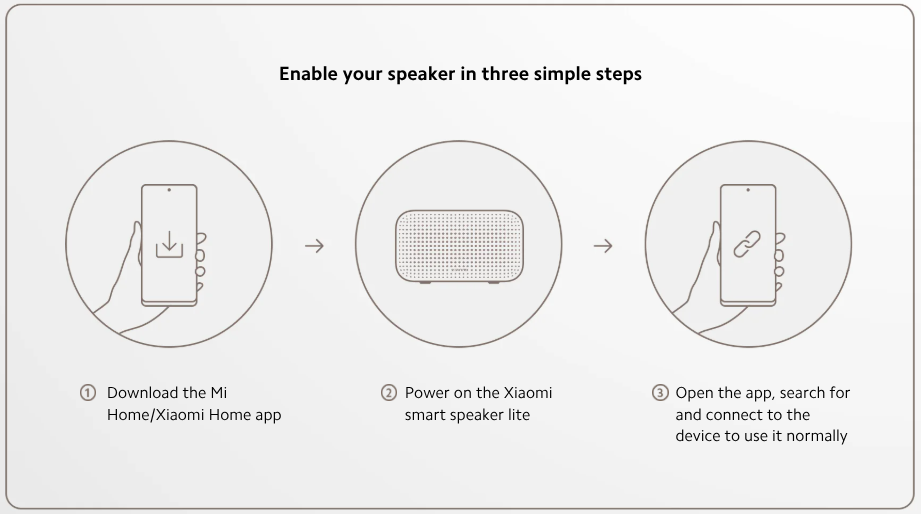 Enable your speaker in three simple steps

① Download the Mi Home/Xiaomi Home app

② Power on the Xiaomi smart speaker lite

③ Open the app, search for and connect to the device to use it normally